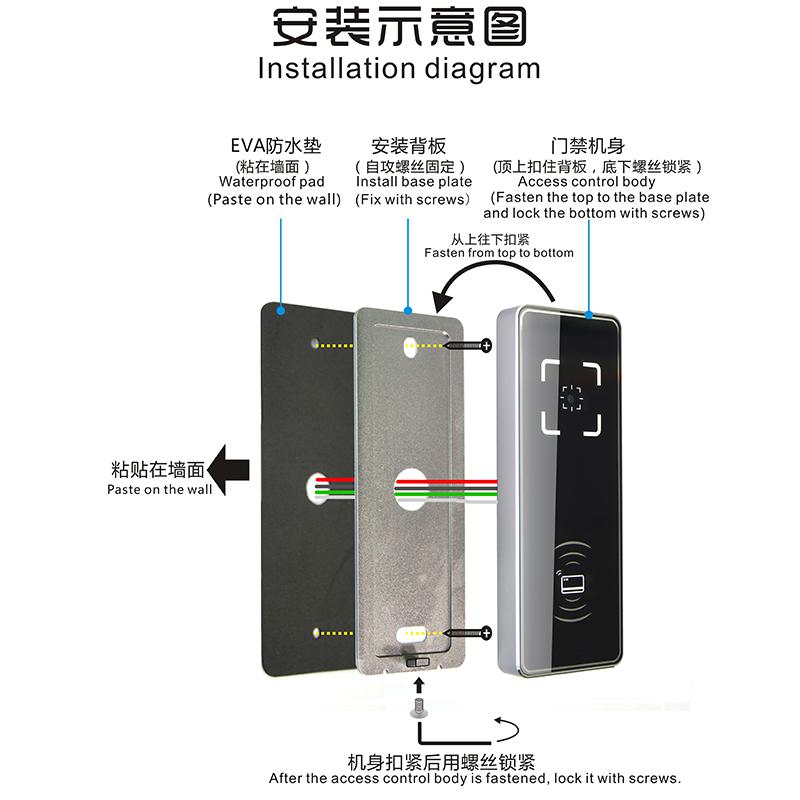 安装示意图
Installation diagram

EVA防水垫
(粘在墙面)
Waterproof pad
(Paste on the wall)

安装背板
(自攻螺丝固定)
Install base plate
(Fix with screws)

门禁机身
(顶上扣住背板，底下螺丝锁紧)
Access control body
(Fasten the top to the base plate and lock the bottom with screws)

从上往下扣紧
Fasten from top to bottom

粘贴在墙面
Paste on the wall

机身扣紧后用螺丝锁紧
After the access control body is fastened, lock it with screws.